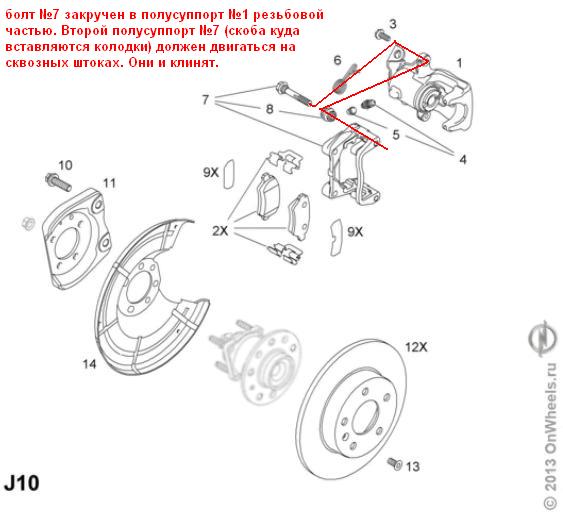 болт №7 закручен в полусуппорт №1 резьбовой частью. Второй полусуппорт №7 (скоба куда вставляются колодки) должен двигаться на сквозных штоках. Они и клинят.

3
6
1
7
8
5
4
10
11
9X
2X
9X
14
12X
13
J10

© 2013 OnWheels.ru