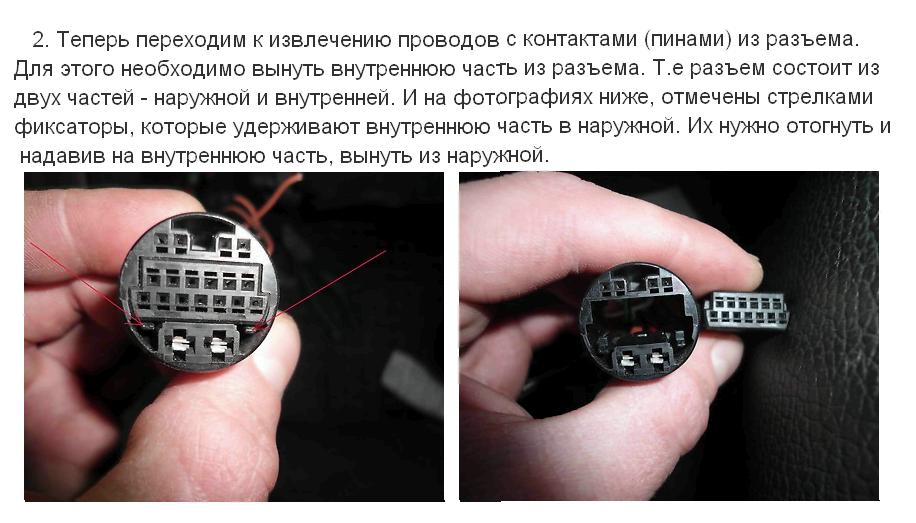 2. Теперь переходим к извлечению проводов с контактами (пинами) из разъема. Для этого необходимо вынуть внутреннюю часть из разъема. Т.е разъем состоит из двух частей - наружной и внутренней. И на фотографиях ниже, отмечены стрелками фиксаторы, которые удерживают внутреннюю часть в наружной. Их нужно отогнуть и надавив на внутреннюю часть, вынуть из наружной.