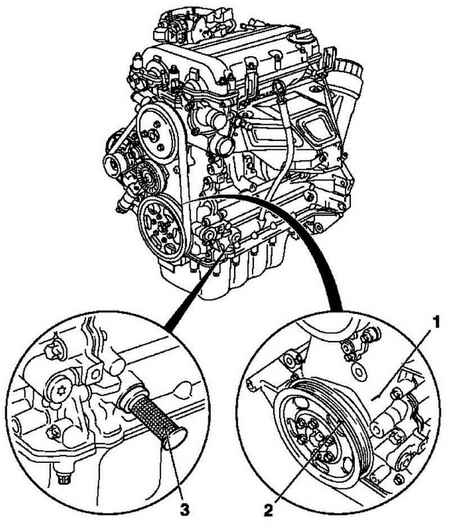 1
3
2