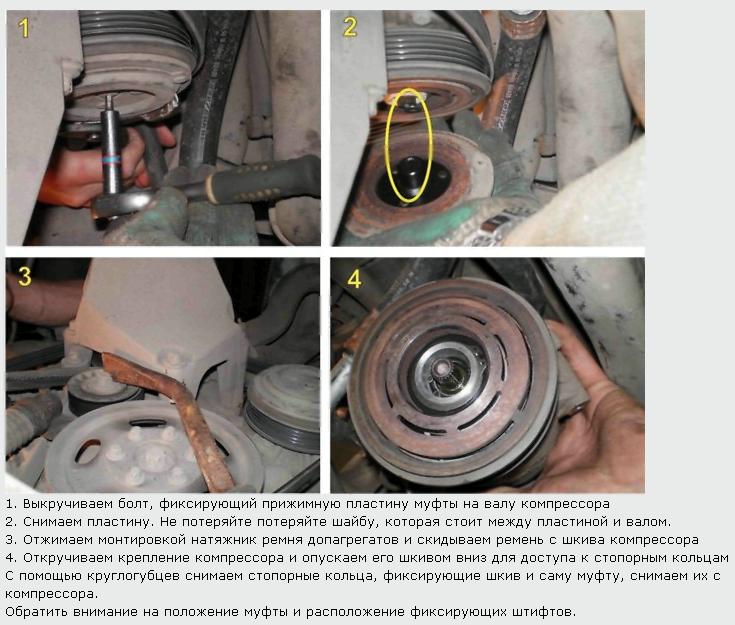 1

2

3

4

1. Выкручиваем болт, фиксирующий прижимную пластину муфты на валу компрессора
2. Снимаем пластину. Не потеряйте потеряйте шайбу, которая стоит между пластиной и валом.
3. Отжимаем монтировкой натяжник ремня допагрегатов и скидываем ремень с шкива компрессора
4. Откручиваем крепление компрессора и опускаем его шкивом вниз для доступа к стопорным кольцам
С помощью круглогубцев снимаем стопорные кольца, фиксирующие шкив и саму муфту, снимаем их с компрессора.
Обратить внимание на положение муфты и расположение фиксирующих штифтов.