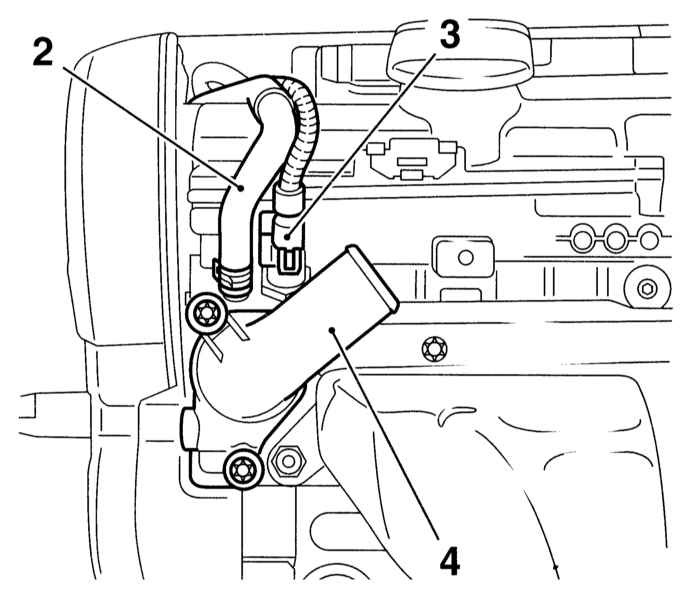 2
3
4