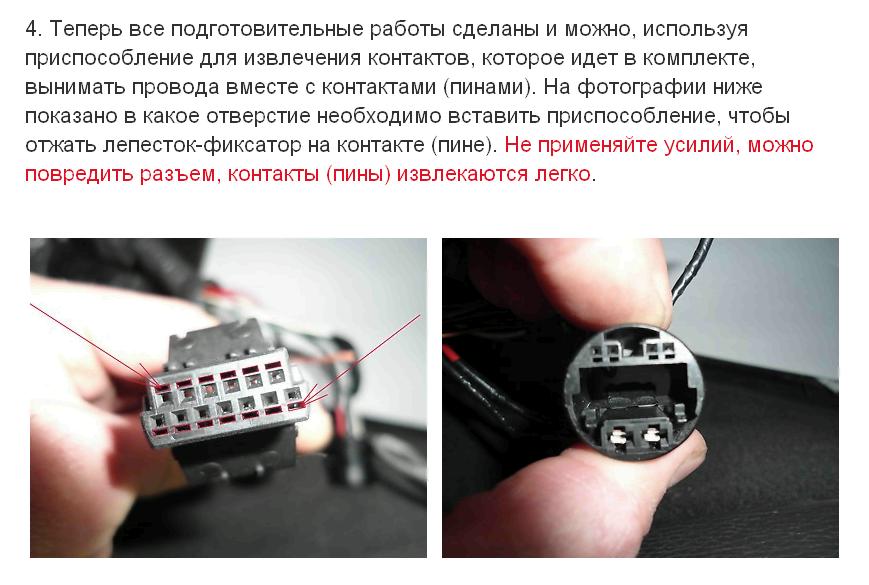 4. Теперь все подготовительные работы сделаны и можно, используя приспособление для извлечения контактов, которое идет в комплекте, вынимать провода вместе с контактами (пинами). На фотографии ниже показано в какое отверстие необходимо вставить приспособление, чтобы отжать лепесток-фиксатор на контакте (пине). Не применяйте усилий, можно повредить разъем, контакты (пины) извлекаются легко.